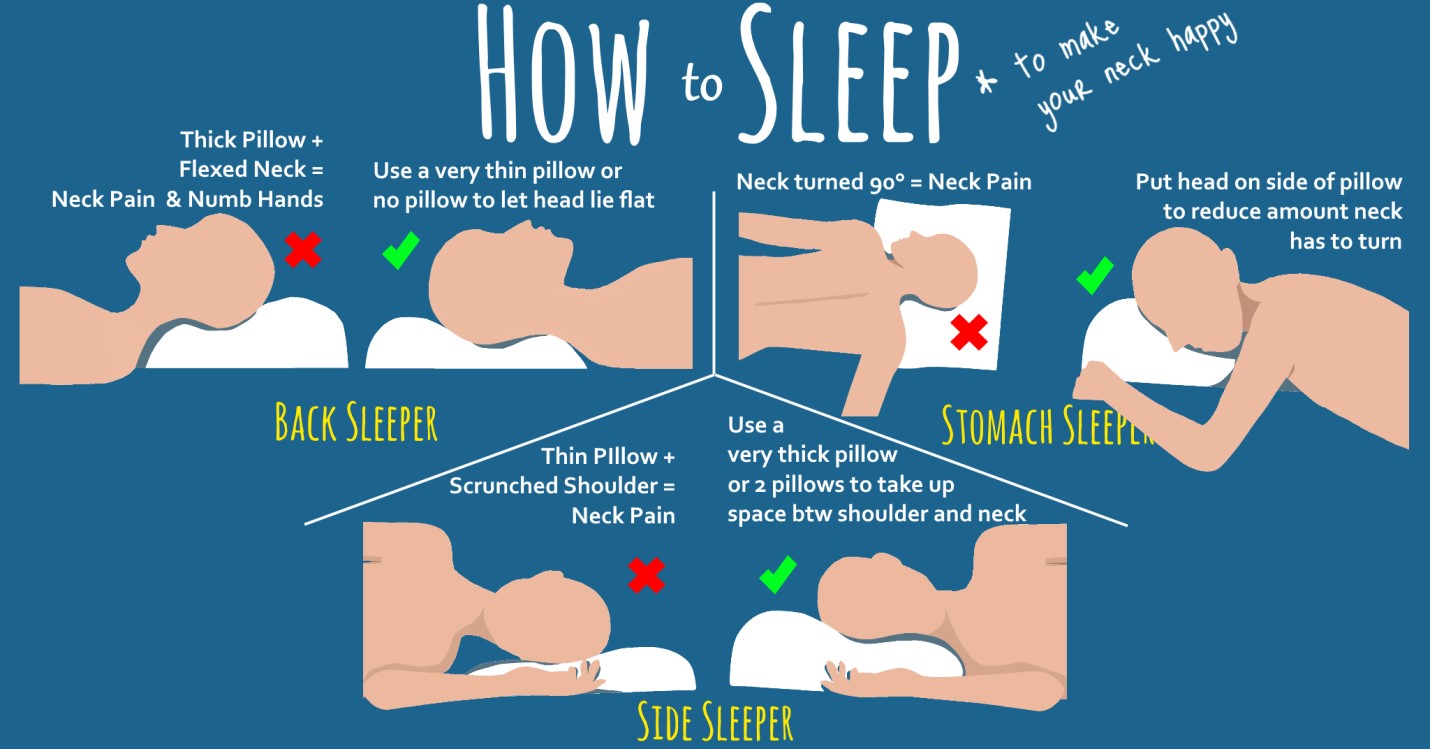 HOW to SLEEP * to make your neck happy

Thick Pillow + Flexed Neck = Neck Pain & Numb Hands

Use a very thin pillow or no pillow to let head lie flat

BACK SLEEPER

Neck turned 90° = Neck Pain

Put head on side of pillow to reduce amount neck has to turn

STOMACH SLEEPER

Thin PIllow + Scrunched Shoulder = Neck Pain

Use a very thick pillow or 2 pillows to take up space btw shoulder and neck

SIDE SLEEPER