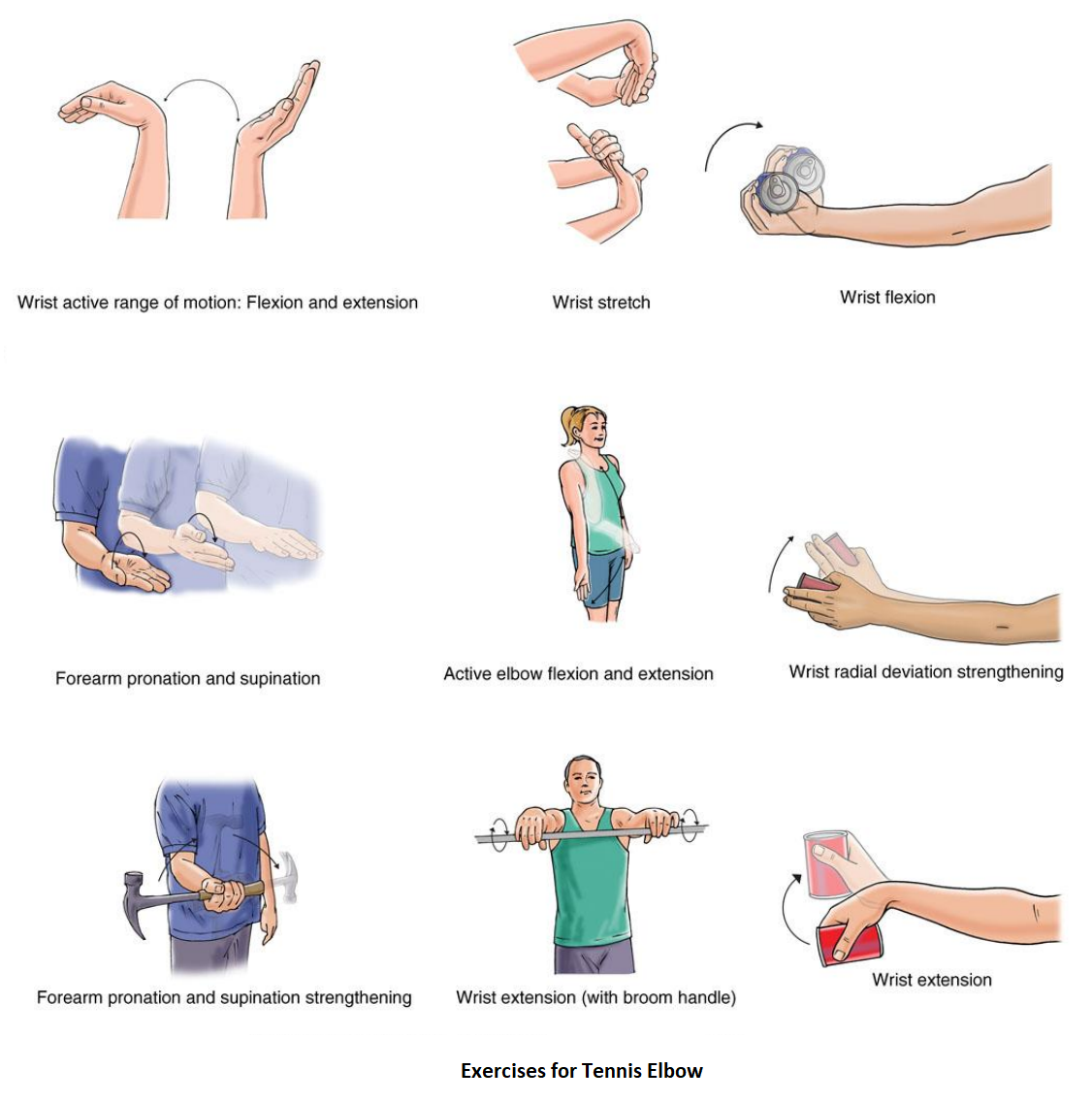 Wrist active range of motion: Flexion and extension

Wrist stretch

Wrist flexion

Forearm pronation and supination

Active elbow flexion and extension

Wrist radial deviation strengthening

Forearm pronation and supination strengthening

Wrist extension (with broom handle)

Wrist extension

Exercises for Tennis Elbow