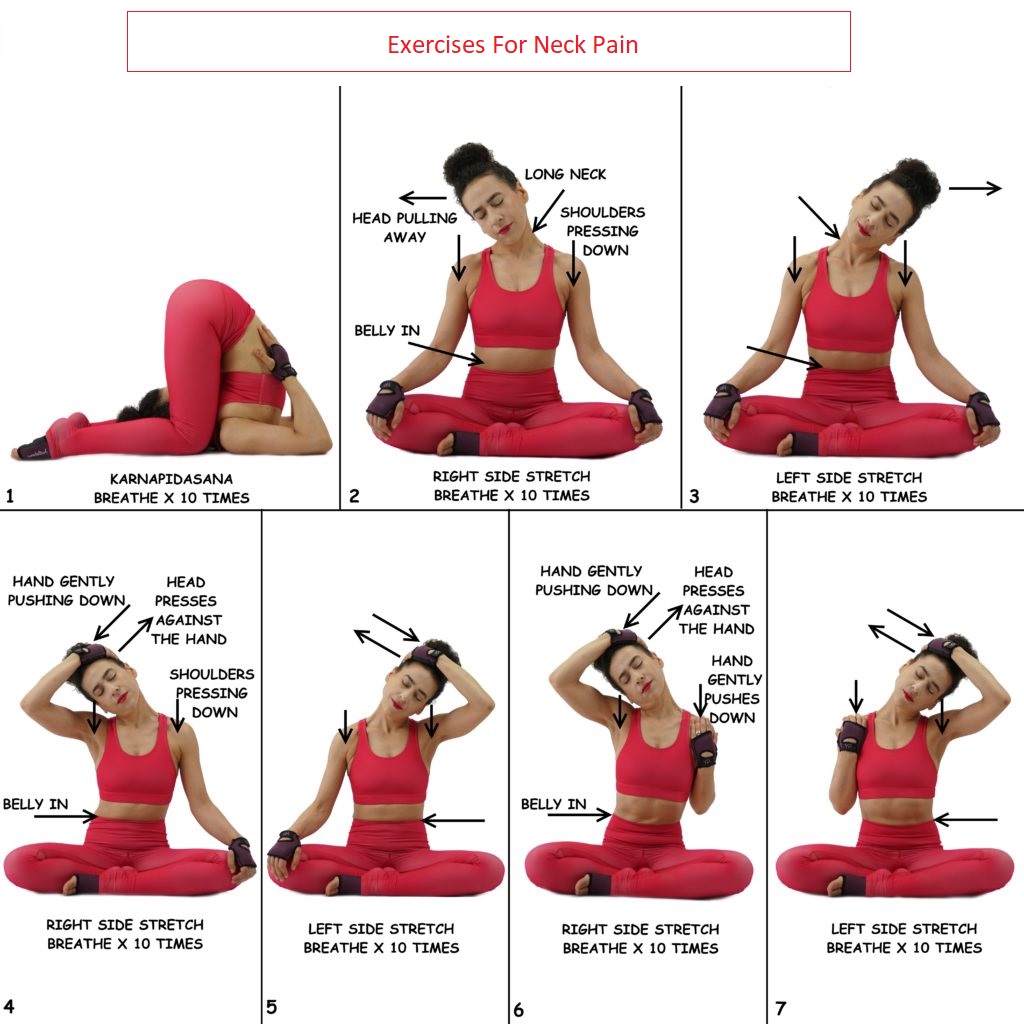 Exercises For Neck Pain

1

KARNAPIDASANA
BREATHE X 10 TIMES

2

HEAD PULLING AWAY

LONG NECK

SHOULDERS PRESSING DOWN

BELLY IN

RIGHT SIDE STRETCH
BREATHE X 10 TIMES

3

LEFT SIDE STRETCH
BREATHE X 10 TIMES

4

HAND GENTLY PUSHING DOWN

HEAD PRESSES AGAINST THE HAND

SHOULDERS PRESSING DOWN

BELLY IN

RIGHT SIDE STRETCH
BREATHE X 10 TIMES

5

LEFT SIDE STRETCH
BREATHE X 10 TIMES

6

HAND GENTLY PUSHING DOWN

HEAD PRESSES AGAINST THE HAND

HAND GENTLY PUSHES DOWN

BELLY IN

RIGHT SIDE STRETCH
BREATHE X 10 TIMES

7

LEFT SIDE STRETCH
BREATHE X 10 TIMES